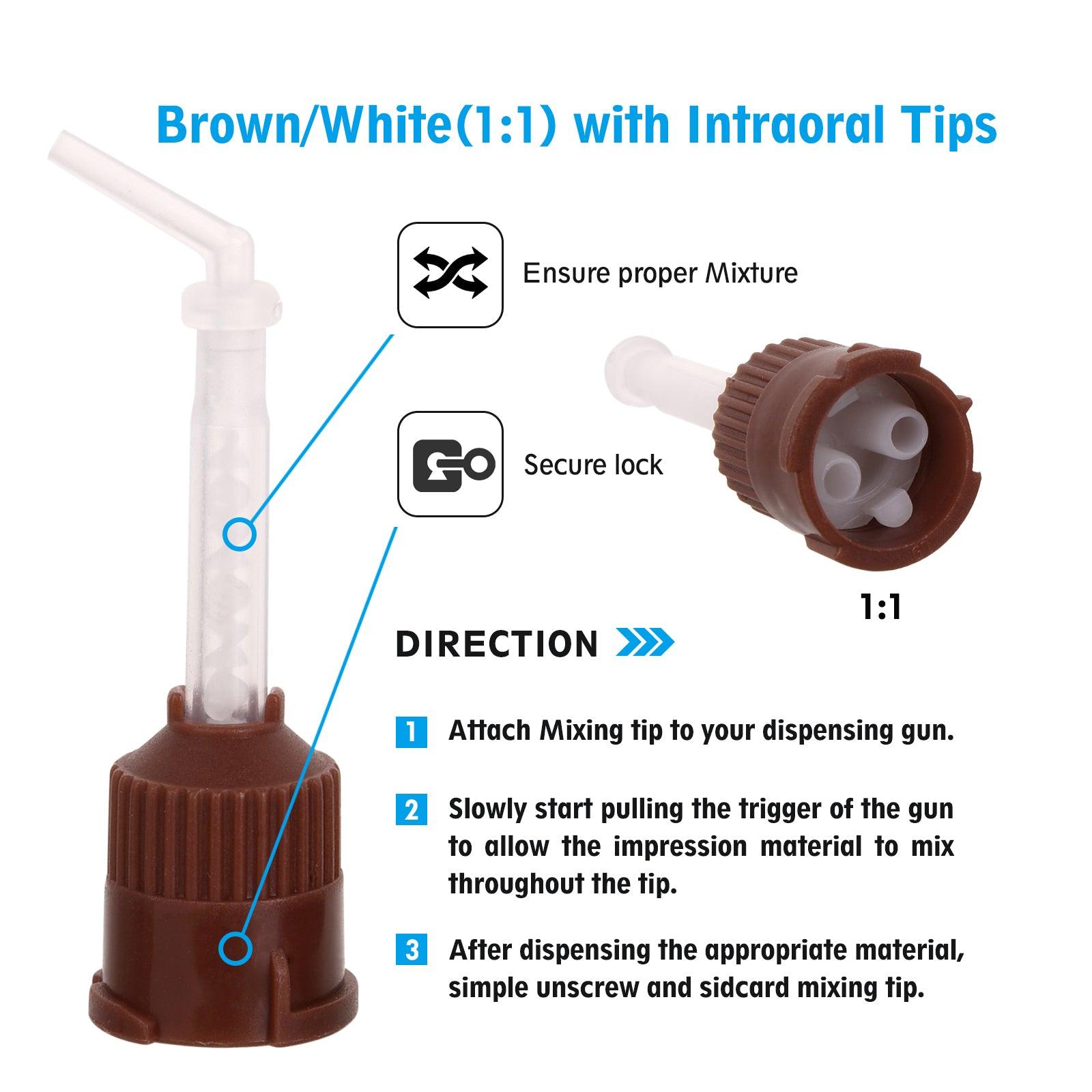 Brown/White(1:1) with Intraoral Tips

Ensure proper Mixture

Secure lock

1:1

DIRECTION

1 Attach Mixing tip to your dispensing gun.

2 Slowly start pulling the trigger of the gun to allow the impression material to mix throughout the tip.

3 After dispensing the appropriate material, simple unscrew and sidcard mixing tip.